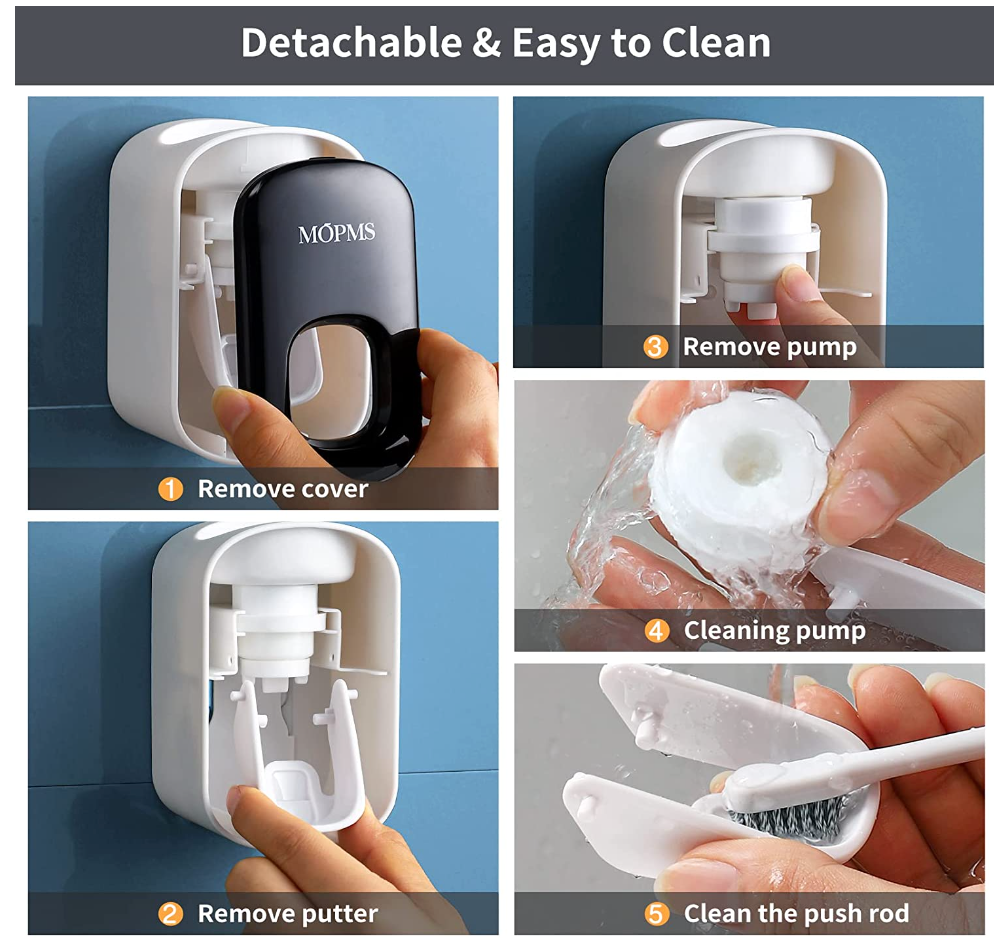 Detachable & Easy to Clean

MOPMS

1 Remove cover

2 Remove putter

3 Remove pump

4 Cleaning pump

5 Clean the push rod