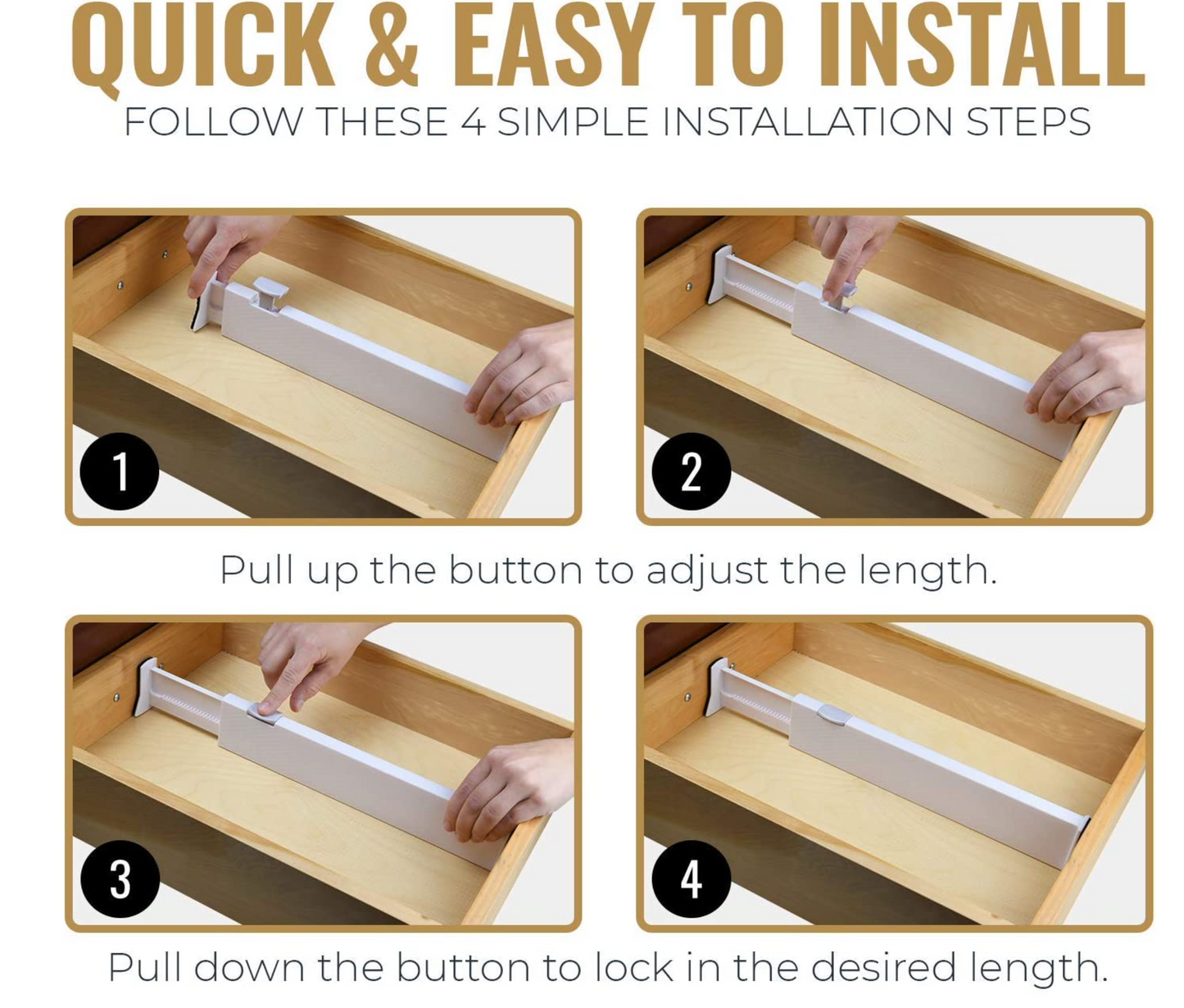 QUICK & EASY TO INSTALL
FOLLOW THESE 4 SIMPLE INSTALLATION STEPS

1

2

Pull up the button to adjust the length.

3

4

Pull down the button to lock in the desired length.